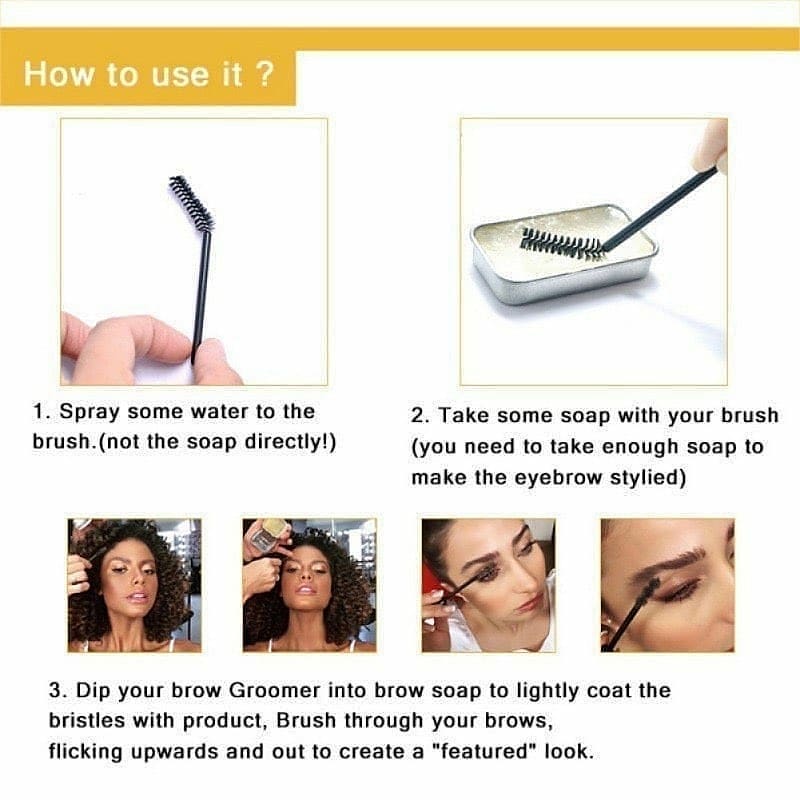 How to use it ?

1. Spray some water to the brush.(not the soap directly!)

2. Take some soap with your brush (you need to take enough soap to make the eyebrow stylied)

3. Dip your brow Groomer into brow soap to lightly coat the bristles with product, Brush through your brows, flicking upwards and out to create a "featured" look.